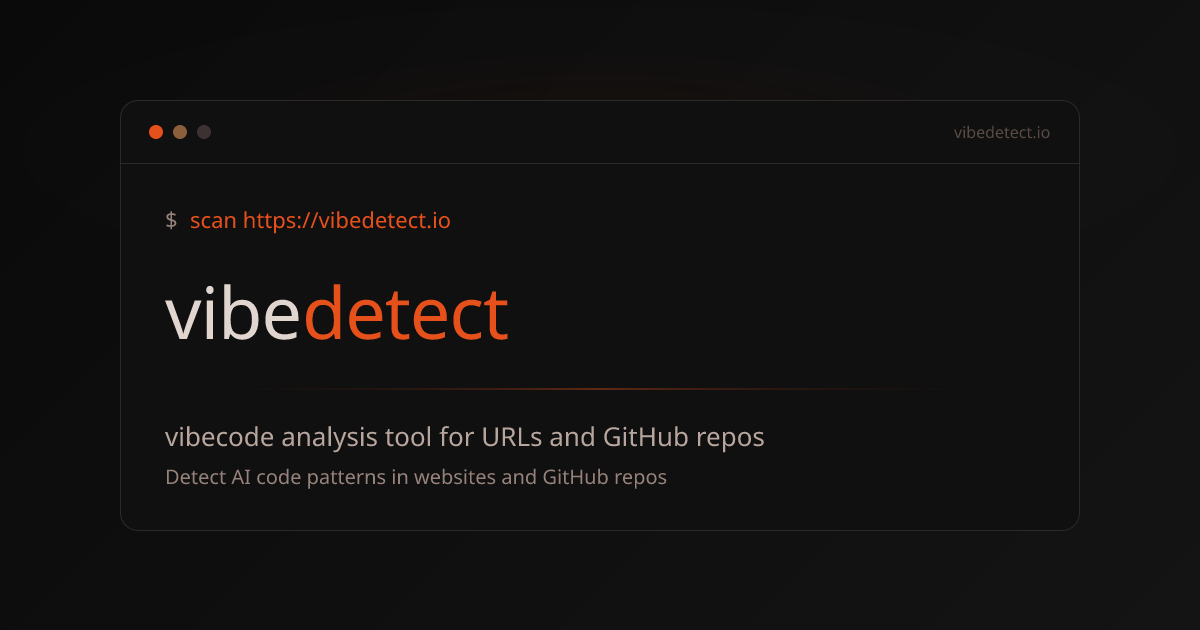 vibedetect.io

$ scan https://vibedetect.io

vibedetect

vibecode analysis tool for URLs and GitHub repos

Detect AI code patterns in websites and GitHub repos